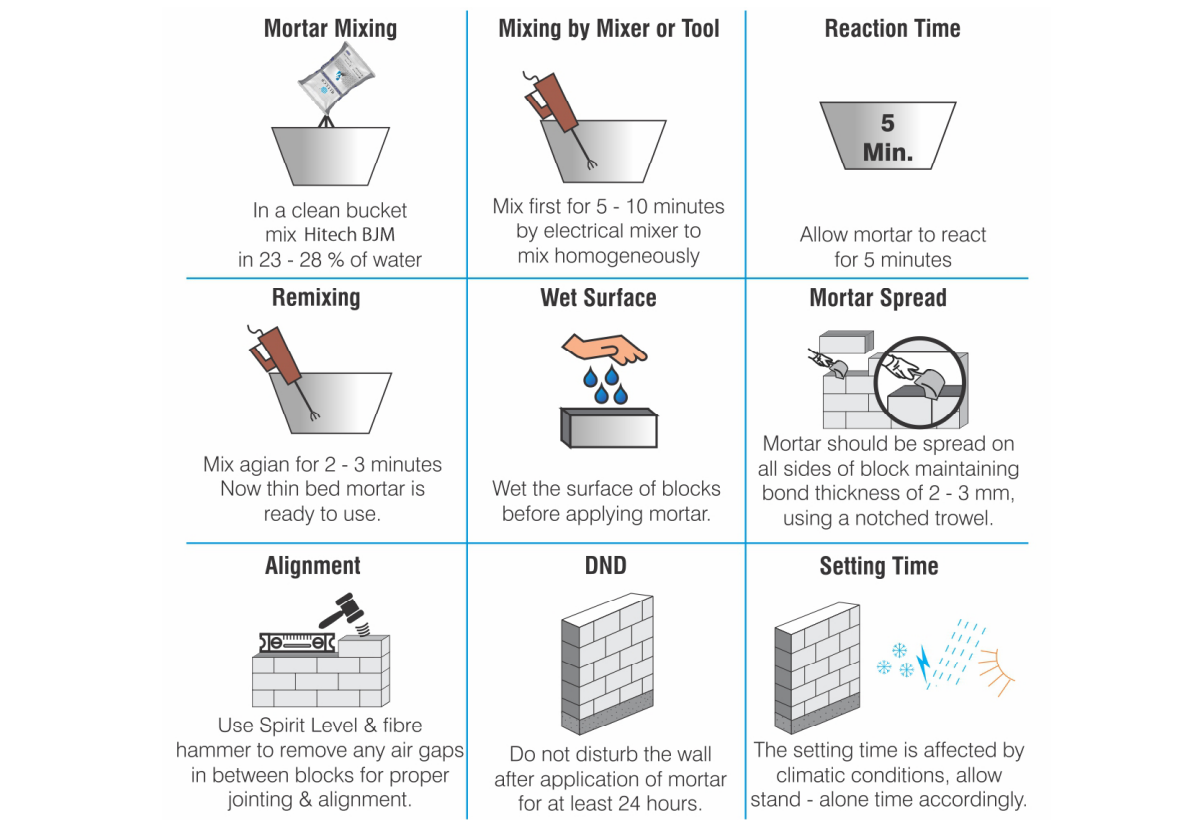 Mortar Mixing

In a clean bucket mix Hitech BJM in 23 - 28 % of water

Mixing by Mixer or Tool

Mix first for 5 - 10 minutes by electrical mixer to mix homogeneously

Reaction Time

5 Min.

Allow mortar to react for 5 minutes

Remixing

Mix agian for 2 - 3 minutes Now thin bed mortar is ready to use.

Wet Surface

Wet the surface of blocks before applying mortar.

Mortar Spread

Mortar should be spread on all sides of block maintaining bond thickness of 2 - 3 mm, using a notched trowel.

Alignment

Use Spirit Level & fibre hammer to remove any air gaps in between blocks for proper jointing & alignment.

DND

Do not disturb the wall after application of mortar for at least 24 hours.

Setting Time

The setting time is affected by climatic conditions, allow stand - alone time accordingly.