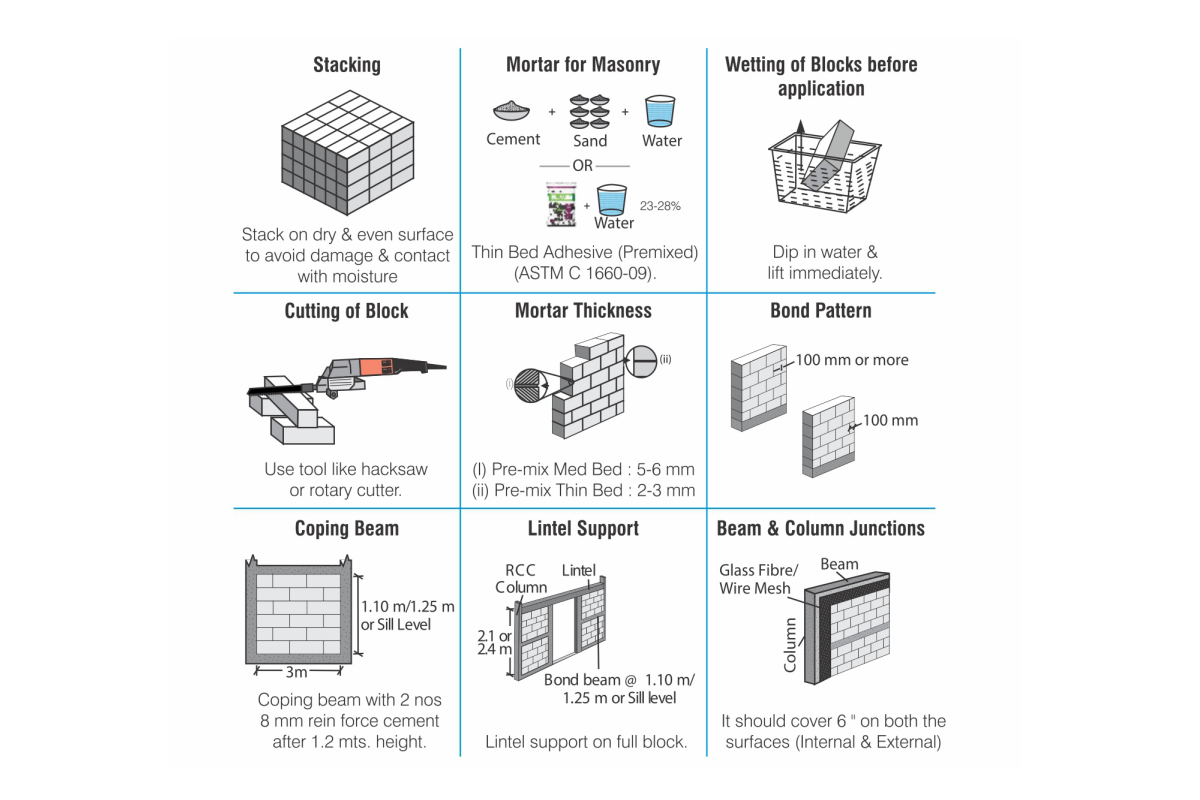 Stacking

Stack on dry & even surface to avoid damage & contact with moisture

Mortar for Masonry

Cement + Sand + Water

OR

+ Water 23-28%

Thin Bed Adhesive (Premixed) (ASTM C 1660-09).

Wetting of Blocks before application

Dip in water & lift immediately.

Cutting of Block

Use tool like hacksaw or rotary cutter.

Mortar Thickness

(i) (ii)

(I) Pre-mix Med Bed : 5-6 mm
(ii) Pre-mix Thin Bed : 2-3 mm

Bond Pattern

100 mm or more

100 mm

Coping Beam

1.10 m/1.25 m or Sill Level

3m

Coping beam with 2 nos 8 mm rein force cement after 1.2 mts. height.

Lintel Support

RCC Column

Lintel

2.1 or 2.4 m

Bond beam @ 1.10 m/ 1.25 m or Sill level

Lintel support on full block.

Beam & Column Junctions

Glass Fibre/ Wire Mesh

Beam

Column

It should cover 6 " on both the surfaces (Internal & External)